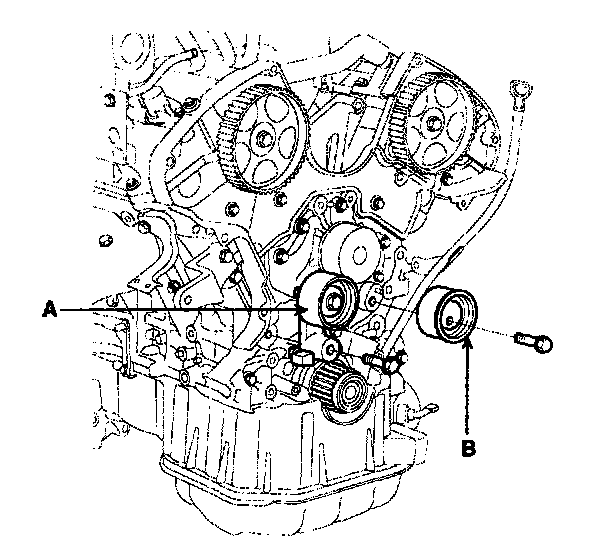 A

B