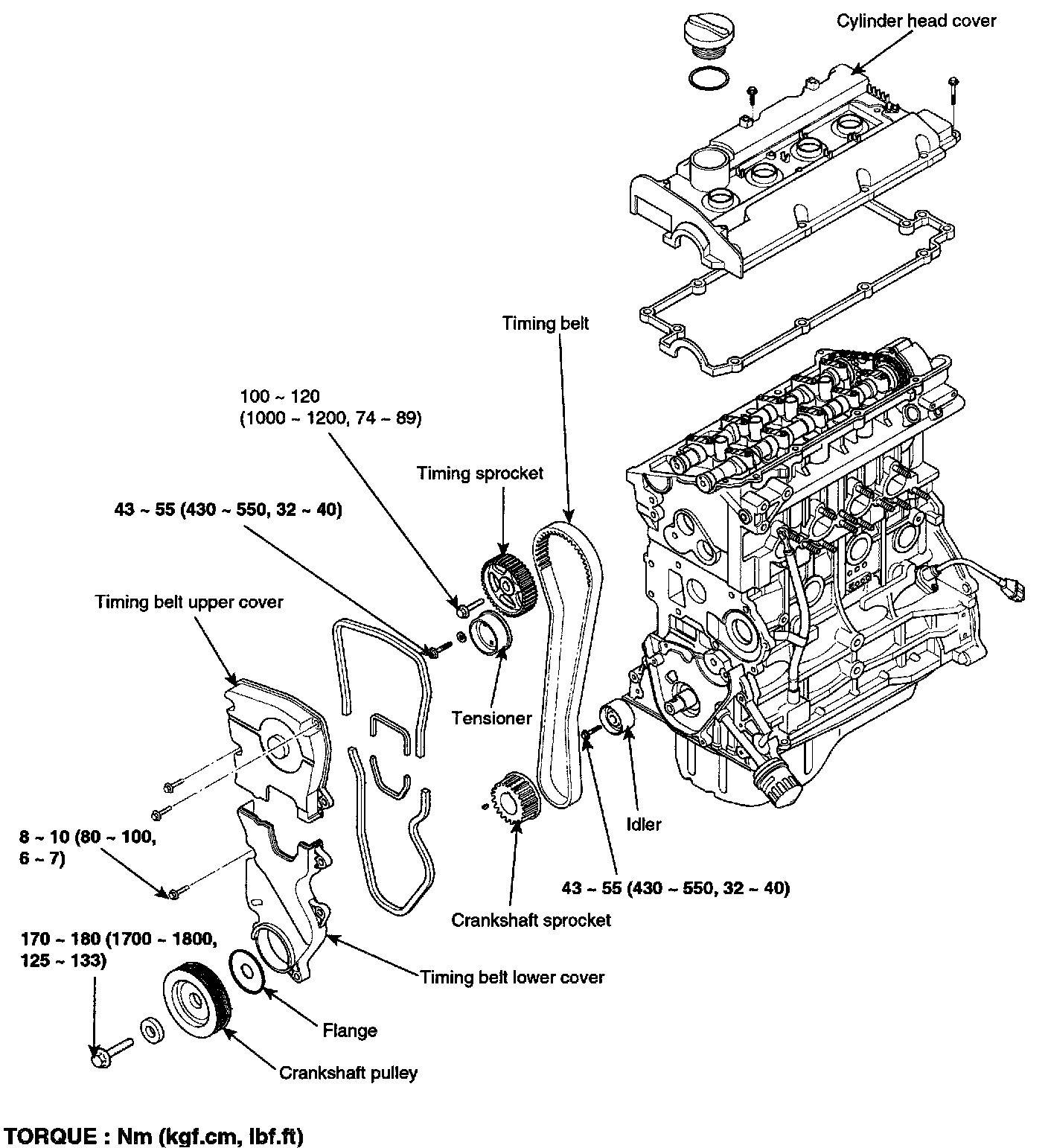 Cylinder head cover

Timing belt

100 ~ 120
(1000 ~ 1200, 74 ~ 89)

Timing sprocket

43 ~ 55 (430 ~ 550, 32 ~ 40)

Timing belt upper cover

Tensioner

Idler

8 ~ 10 (80 ~ 100,
6 ~ 7)

43 ~ 55 (430 ~ 550, 32 ~ 40)

Crankshaft sprocket

170 ~ 180 (1700 ~ 1800,
125 ~ 133)

Timing belt lower cover

Flange

Crankshaft pulley

TORQUE : Nm (kgf.cm, lbf.ft)