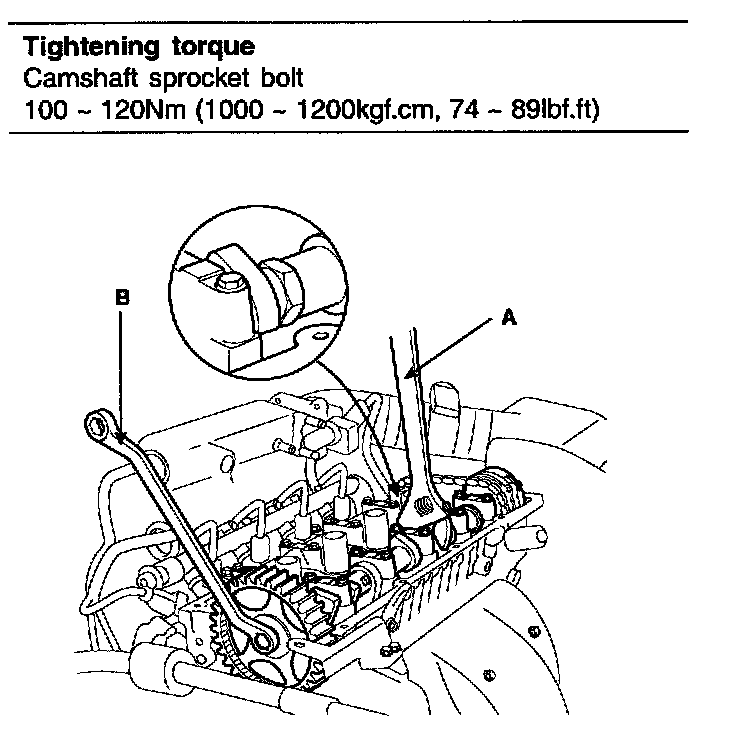 **Tightening torque**
Camshaft sprocket bolt
100 ~ 120Nm (1000 ~ 1200kgf.cm, 74 ~ 89lbf.ft)

B

A