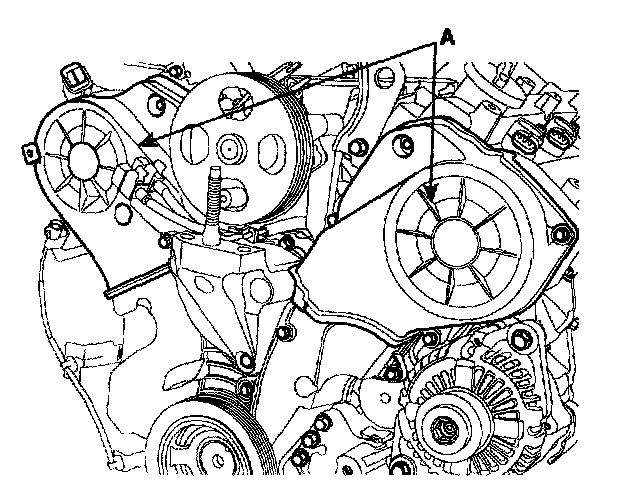 A