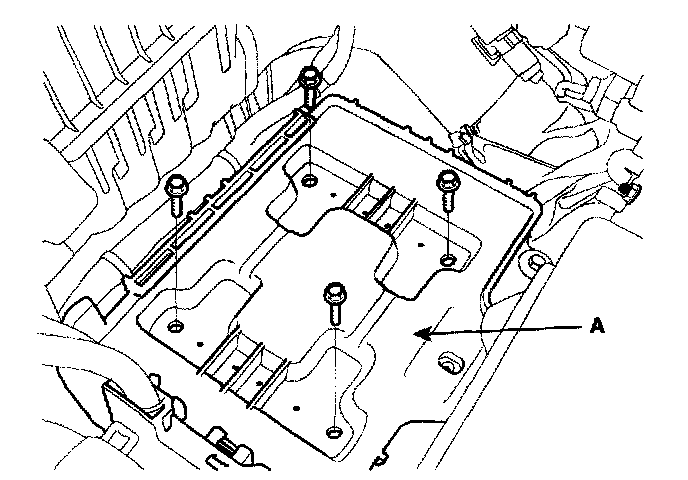 A