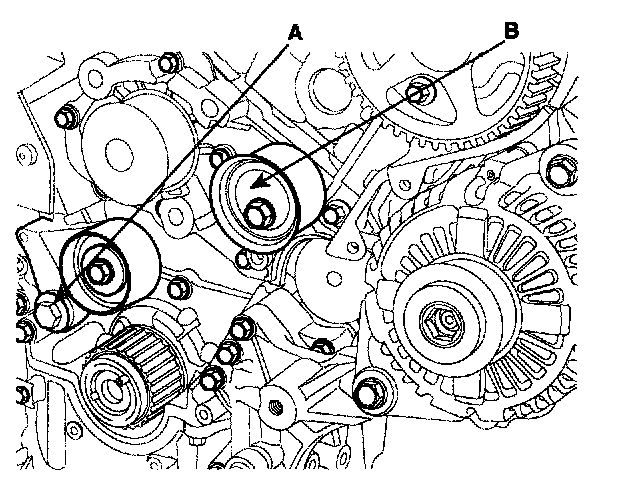 A
B