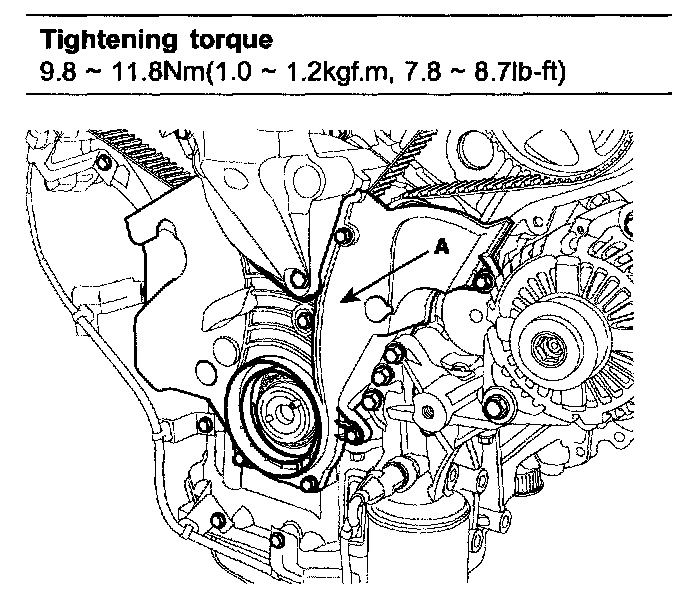 **Tightening torque**
9.8 ~ 11.8Nm(1.0 ~ 1.2kgf.m, 7.8 ~ 8.7lb-ft)

A