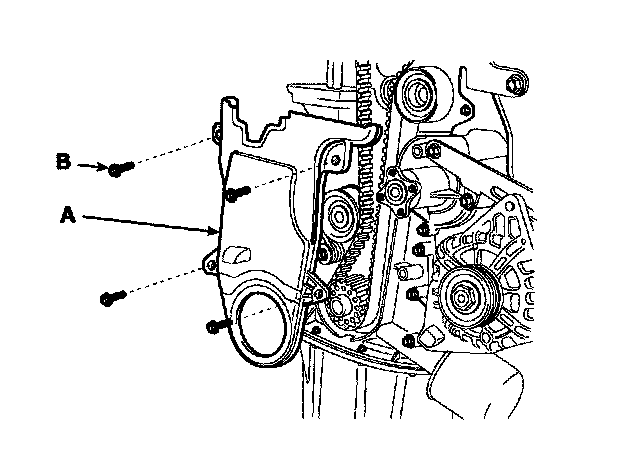 B
A