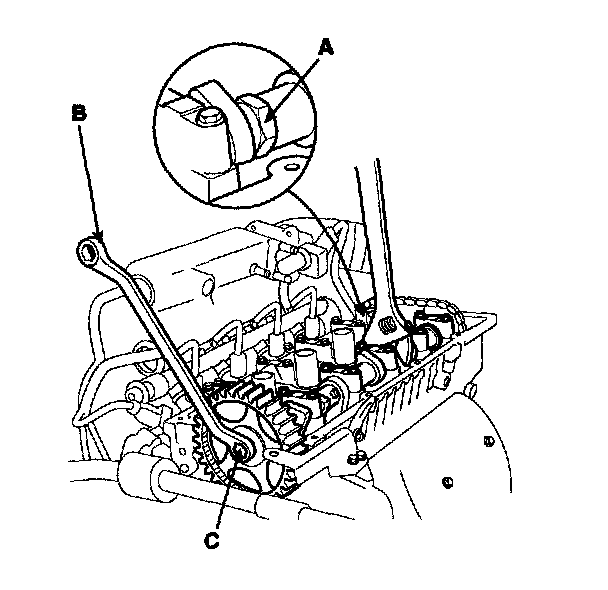 A
B
C