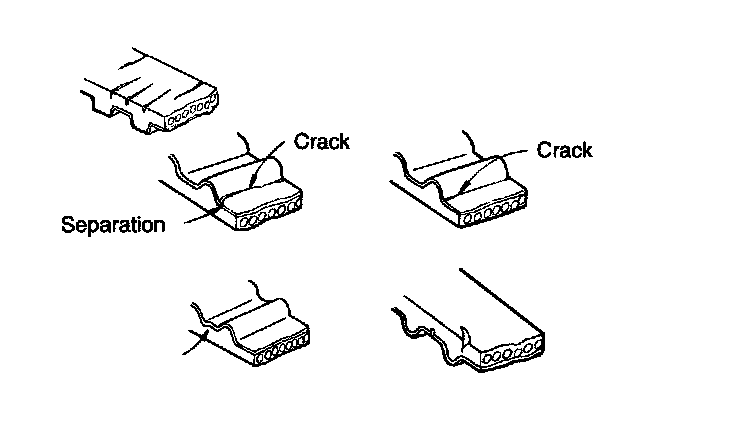 Crack

Crack

Separation