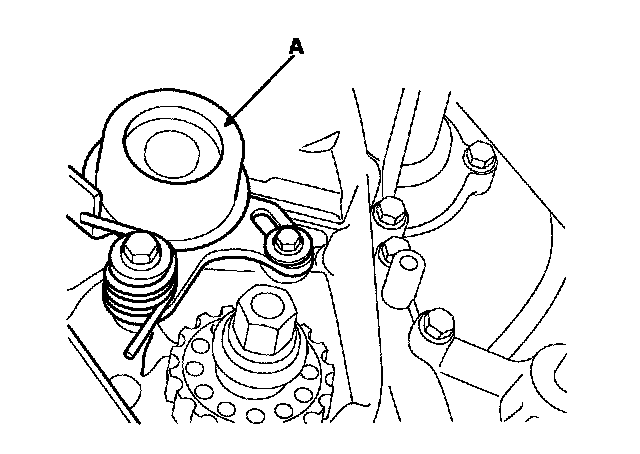 A