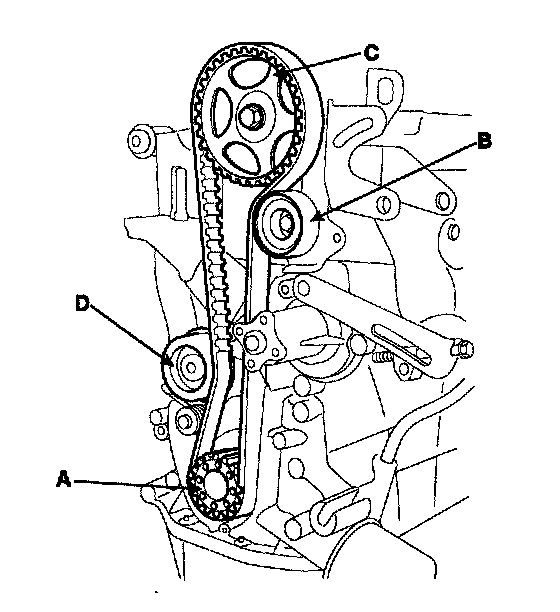 C
B
D
A