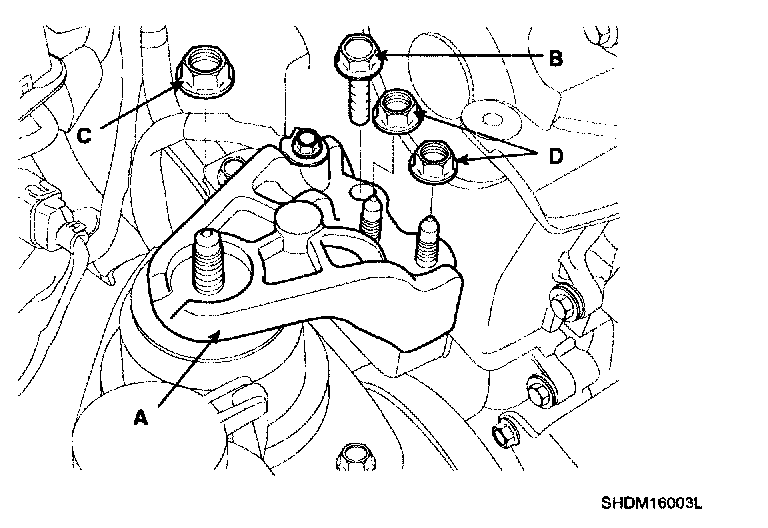 B
C
D
A
SHDM16003L