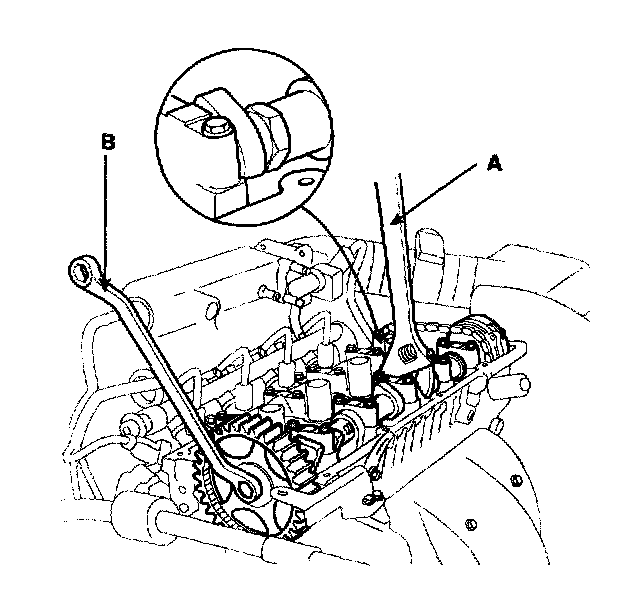 B

A