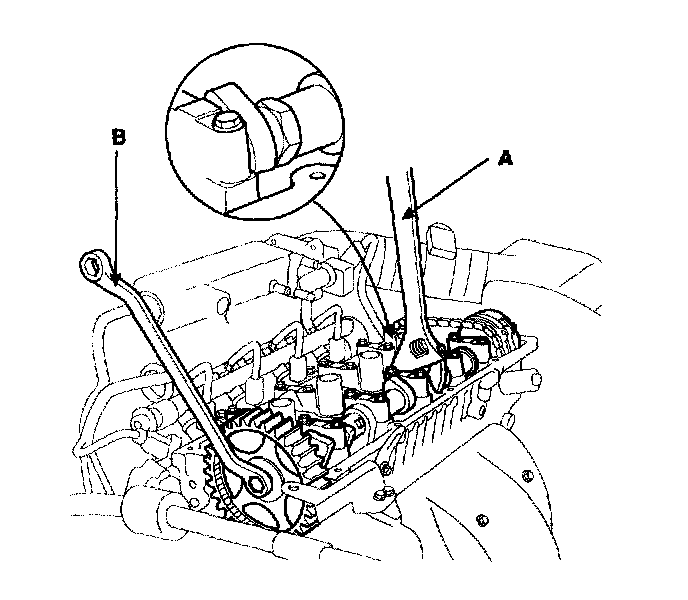 B

A