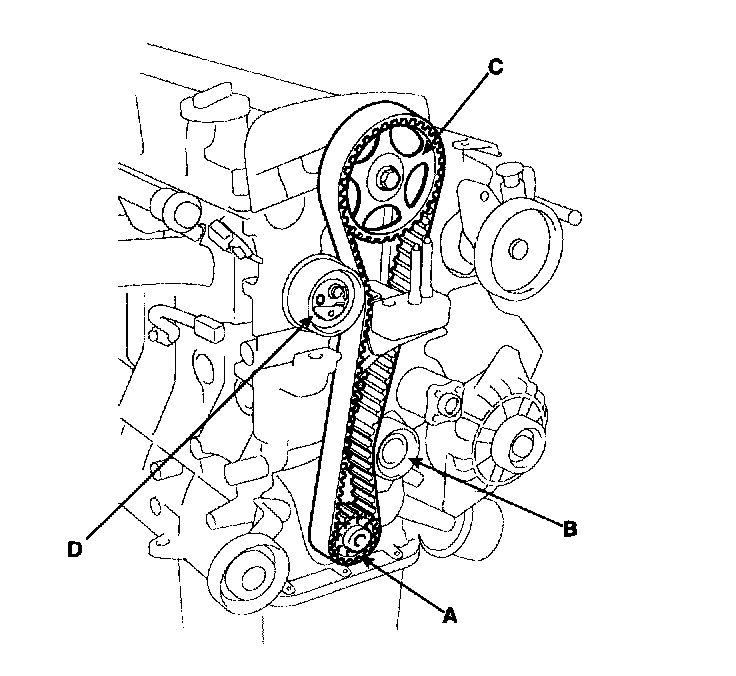 C
D
B
A