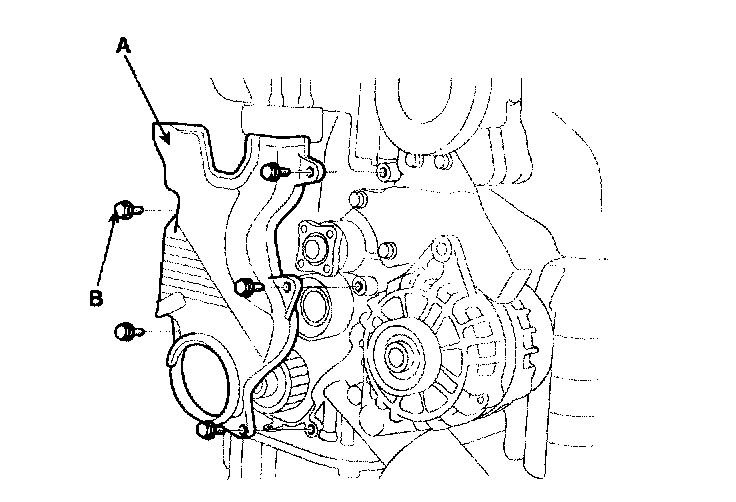 A

B