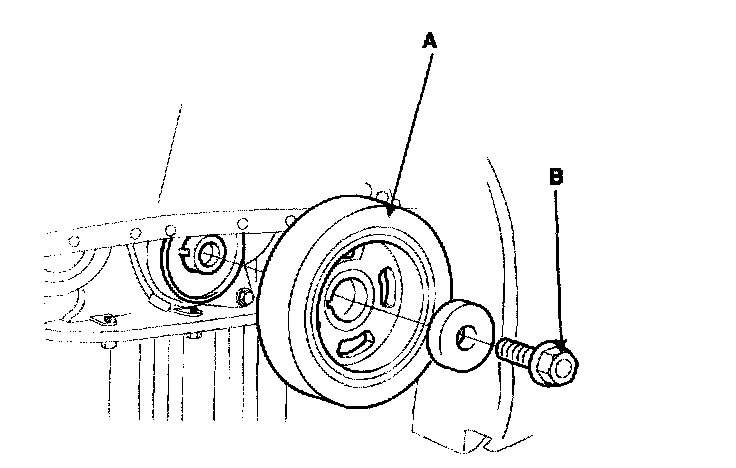 A
B