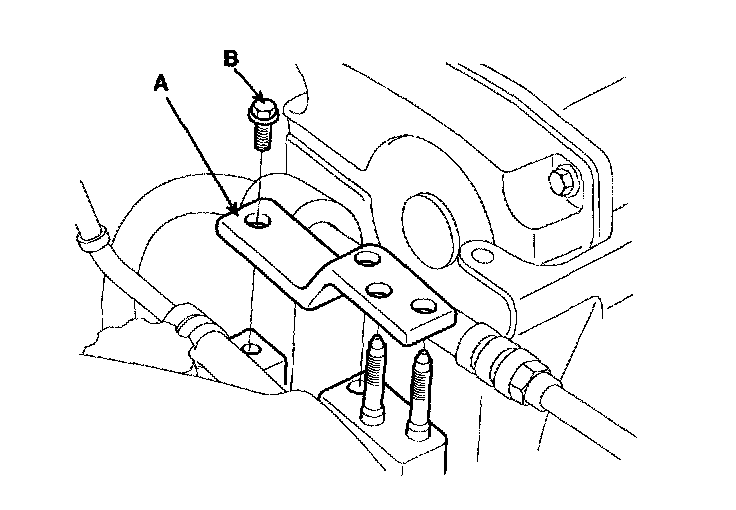 B

A