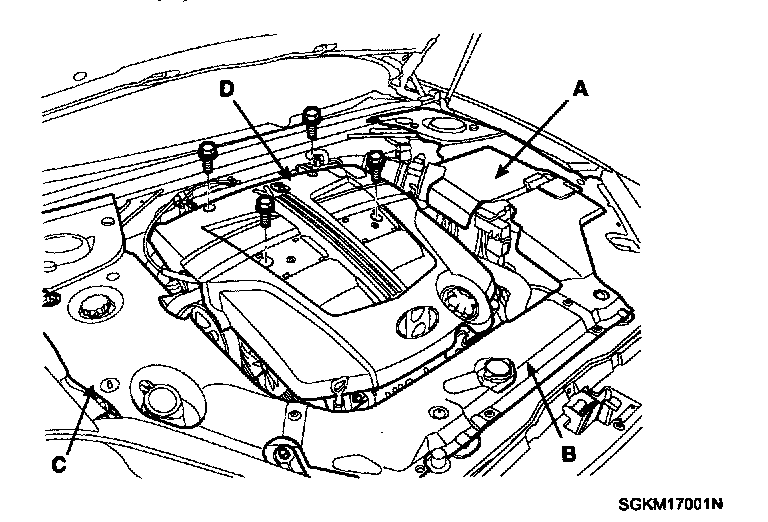 D
A
C
B
SGKM17001N