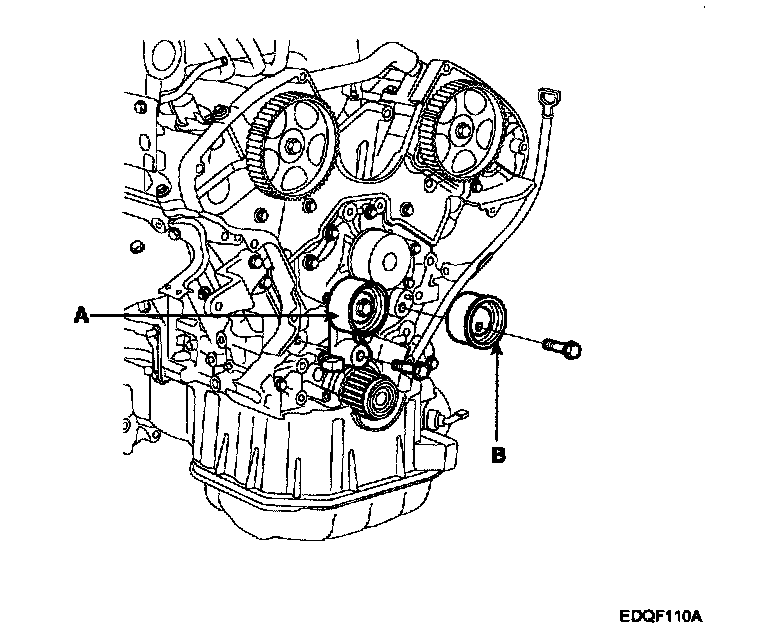 A

B

EDQF110A