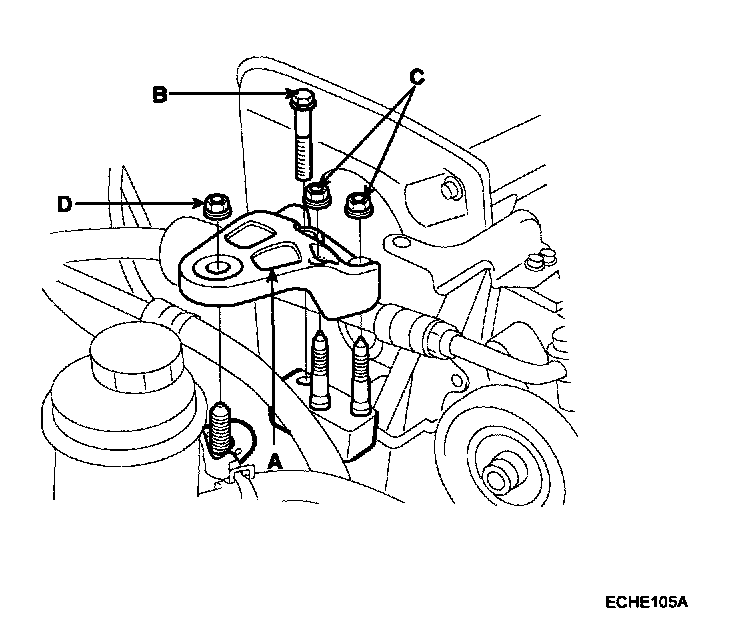 B
C
D
A
ECHE105A