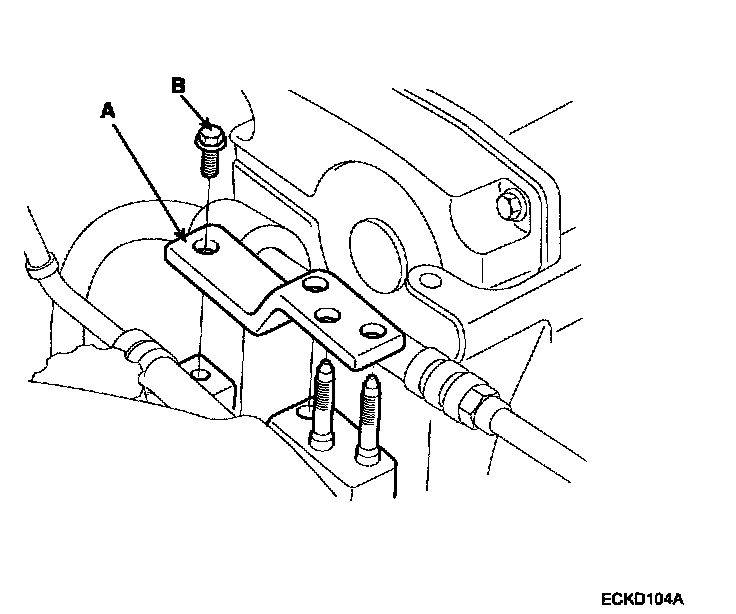 B
A
ECKD104A