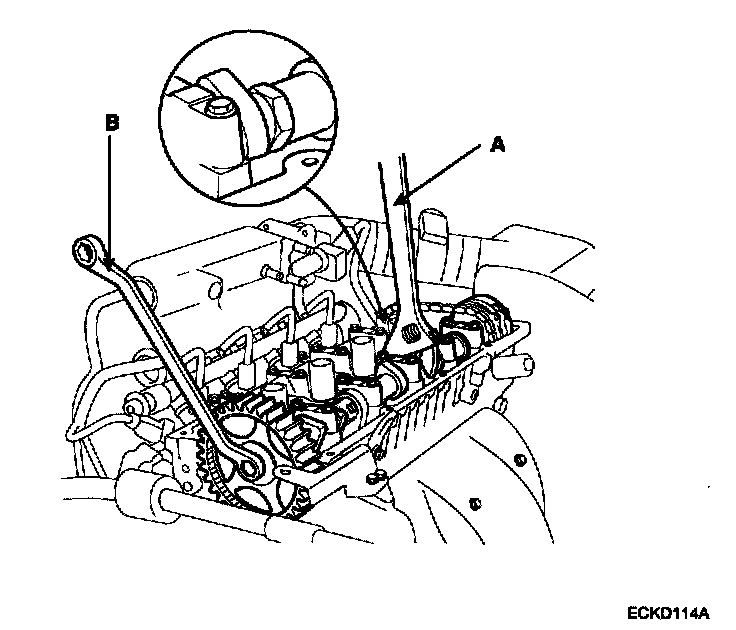 B

A

ECKD114A