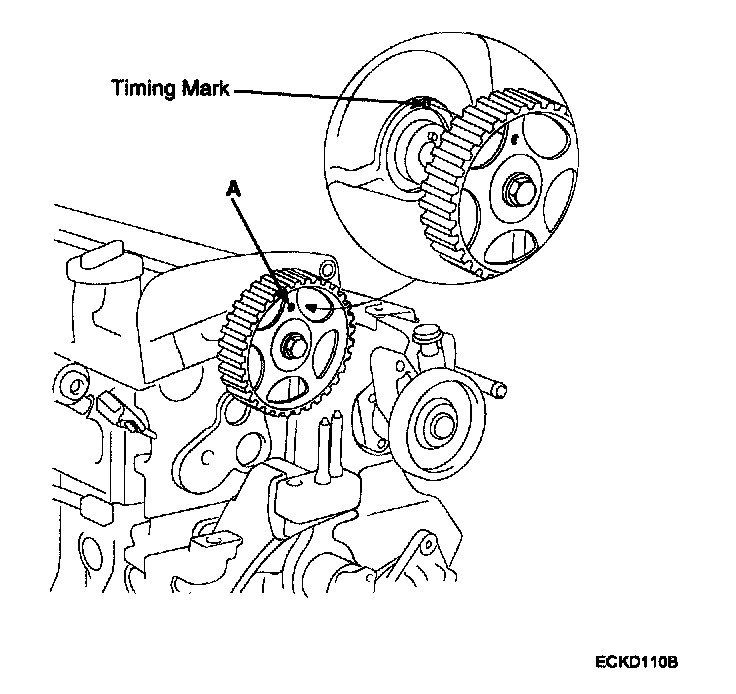 Timing Mark

A

ECKD110B