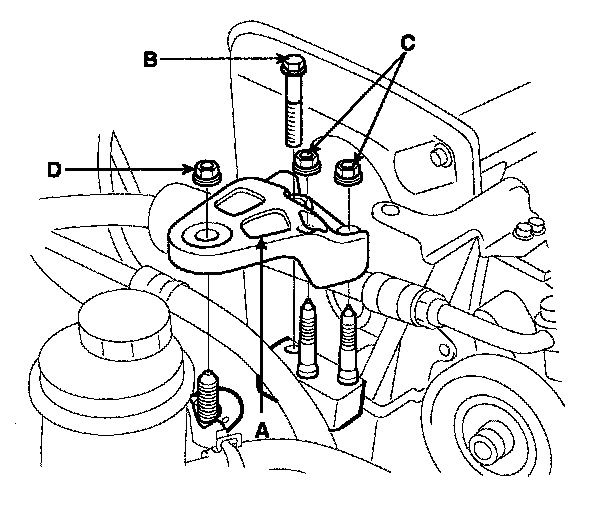 B
C
D
A