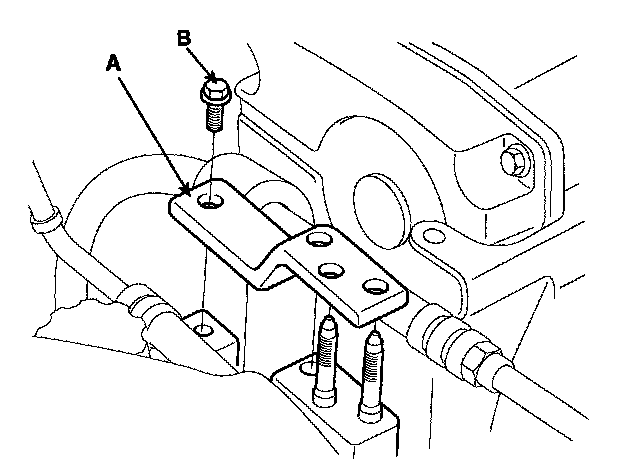 B
A