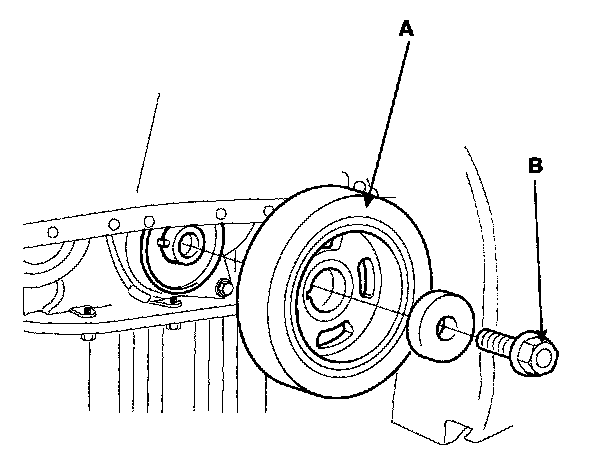 A

B