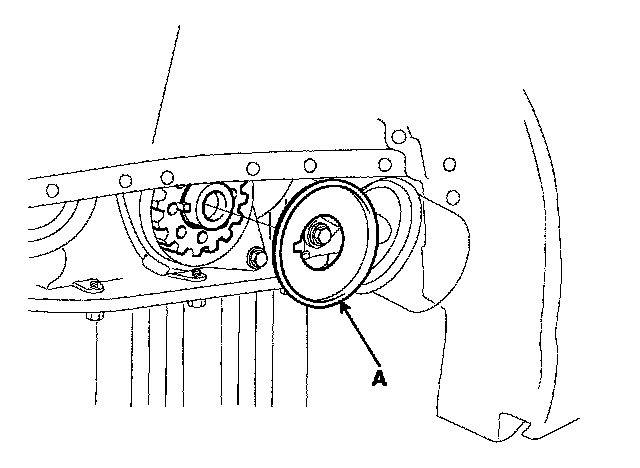 A