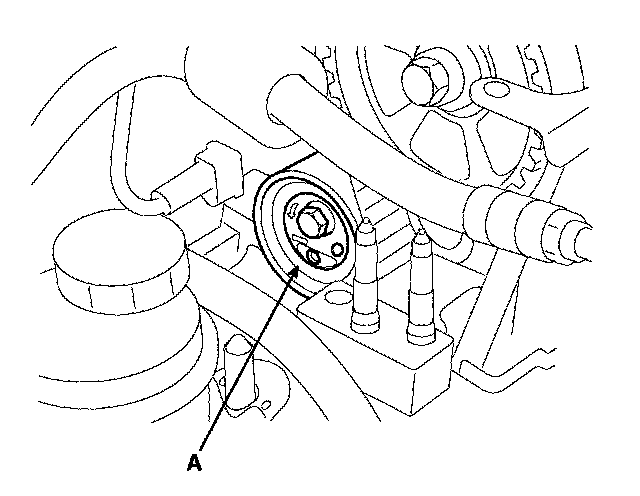 A