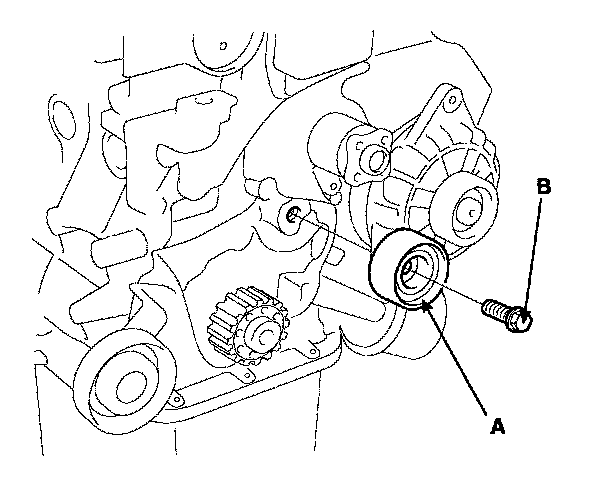 B

A