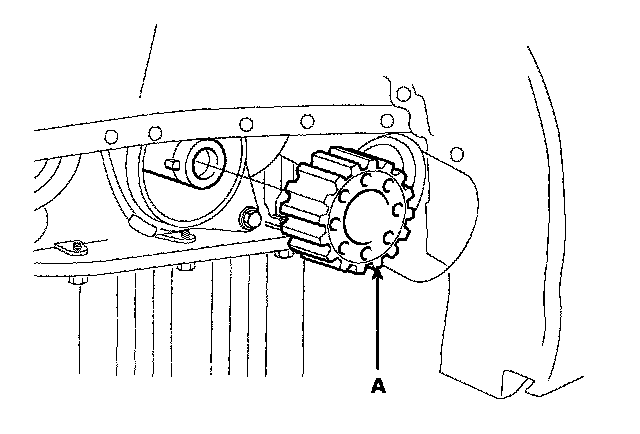 A