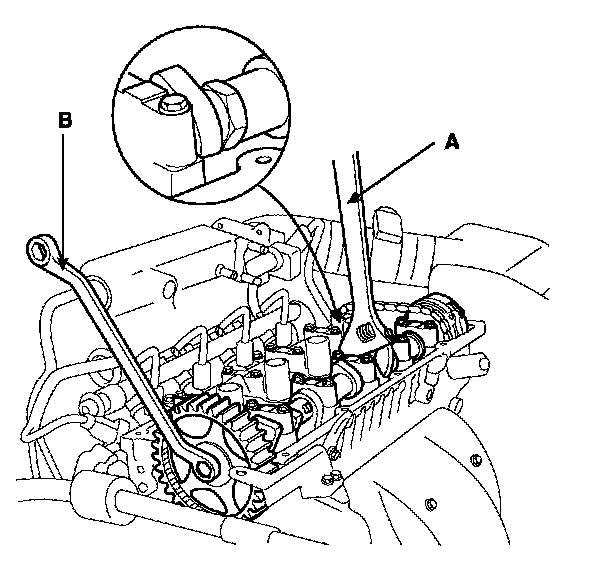 B

A