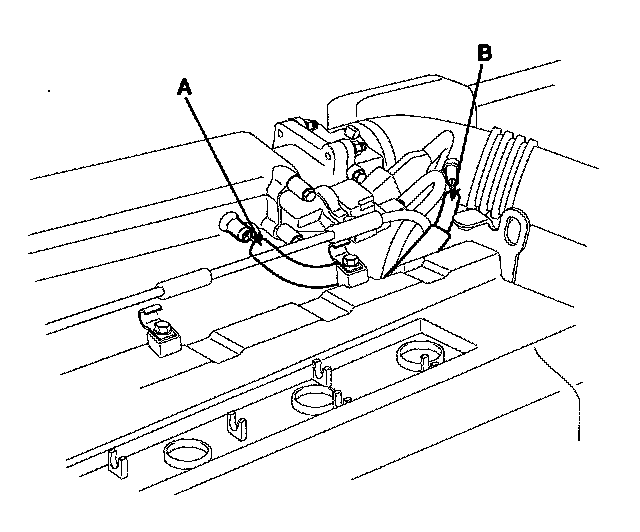 A

B