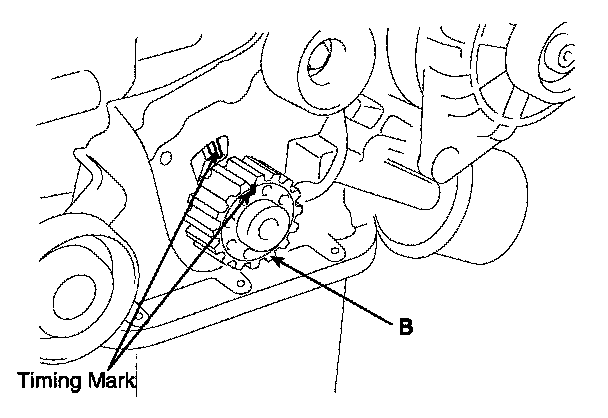 B

Timing Mark