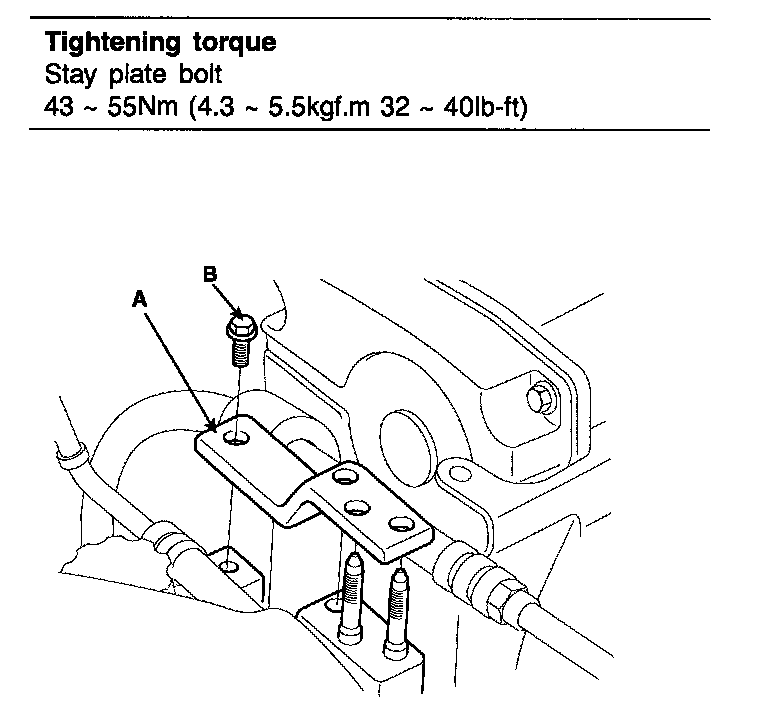 **Tightening torque**
Stay plate bolt
43 ~ 55Nm (4.3 ~ 5.5kgf.m 32 ~ 40lb-ft)

B
A