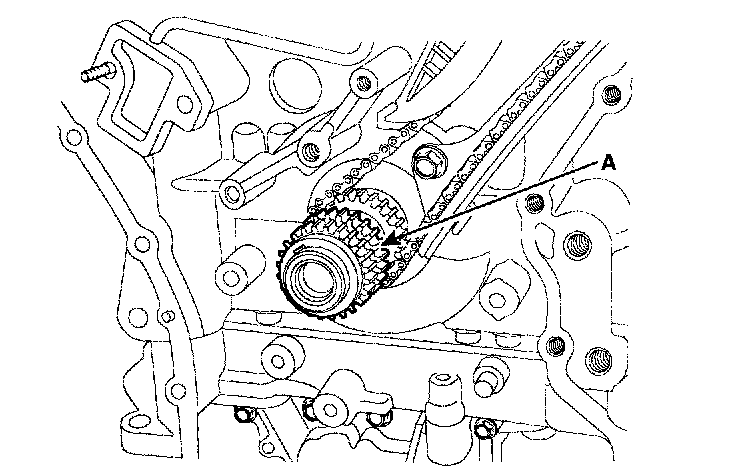 A