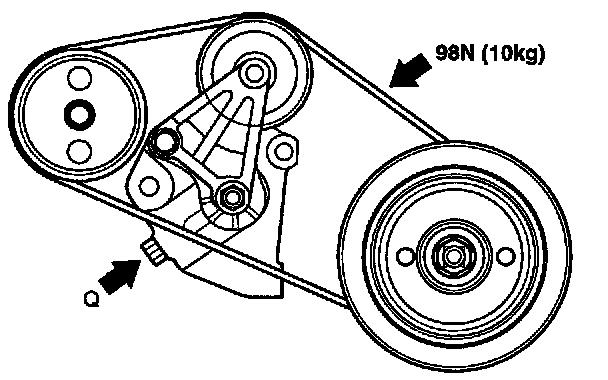 98N (10kg)

Q