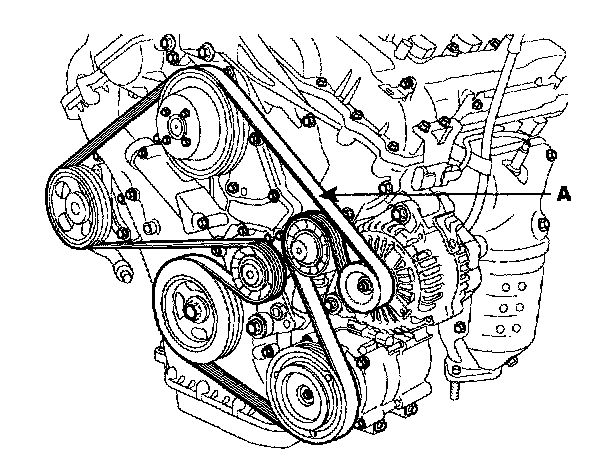 A