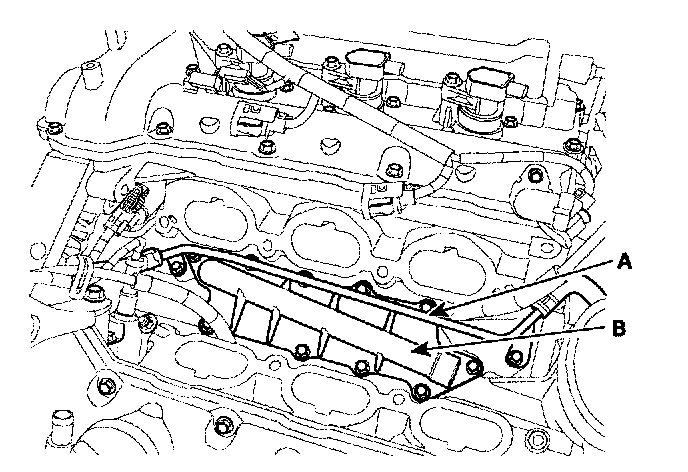 A
B