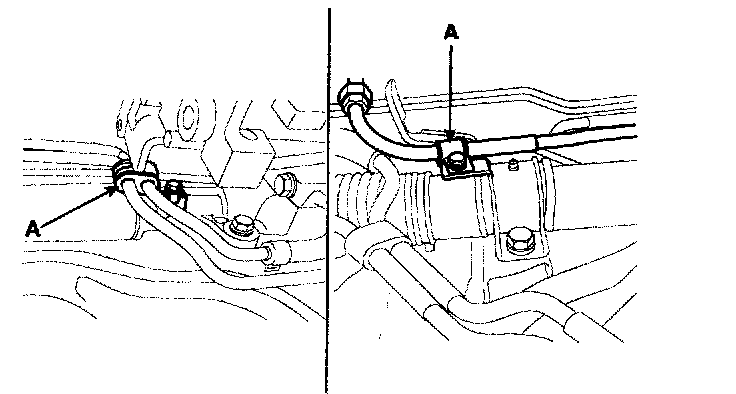 A

A