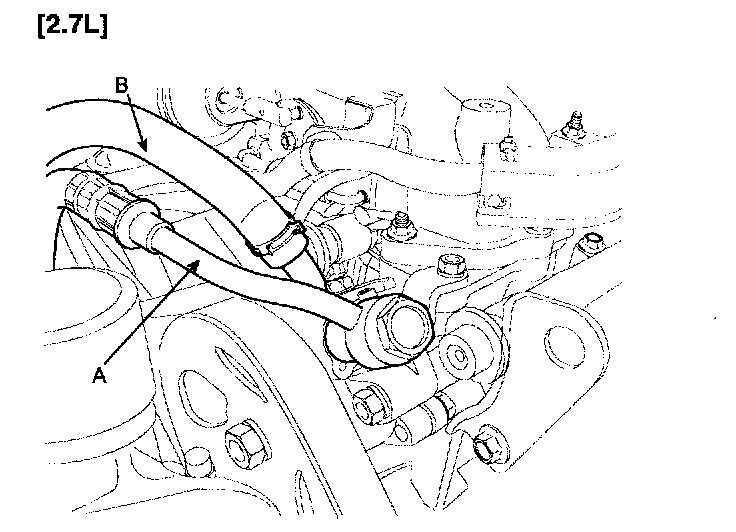 [2.7L]

B

A