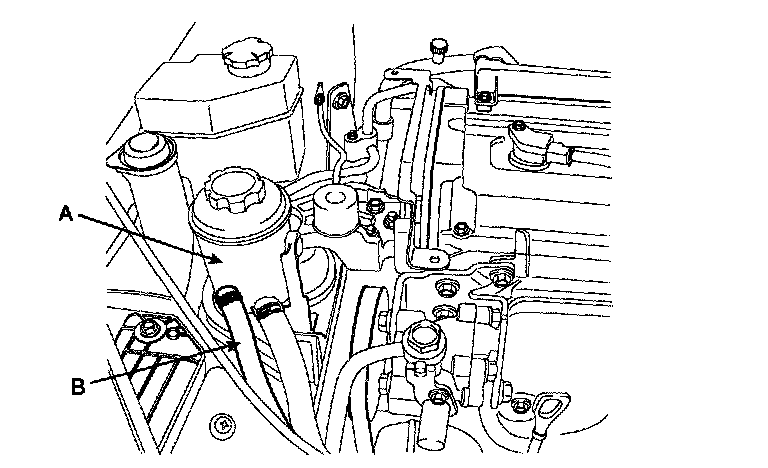 A

B