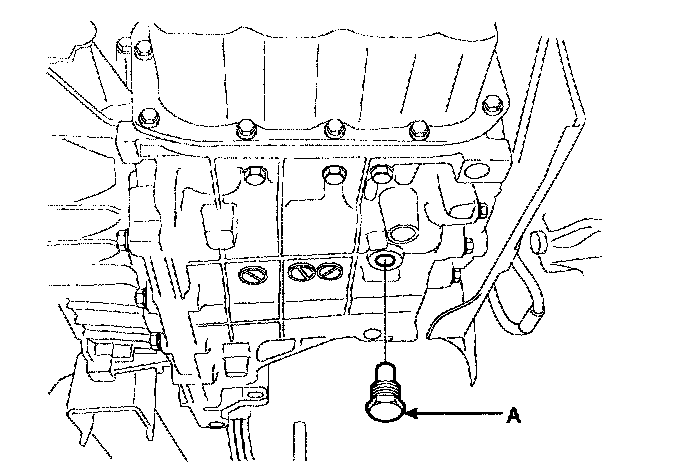 A