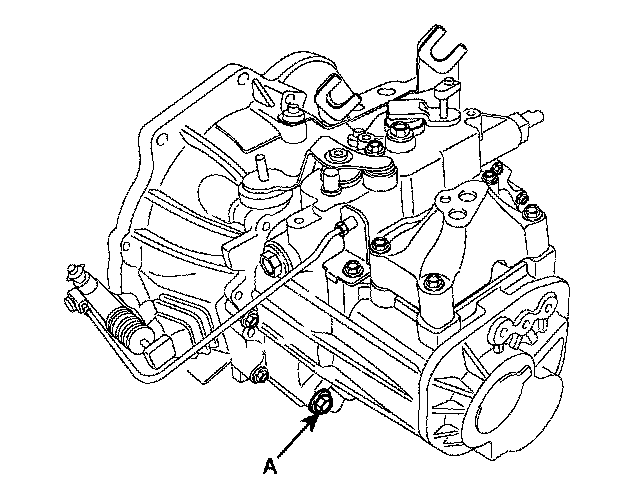 A