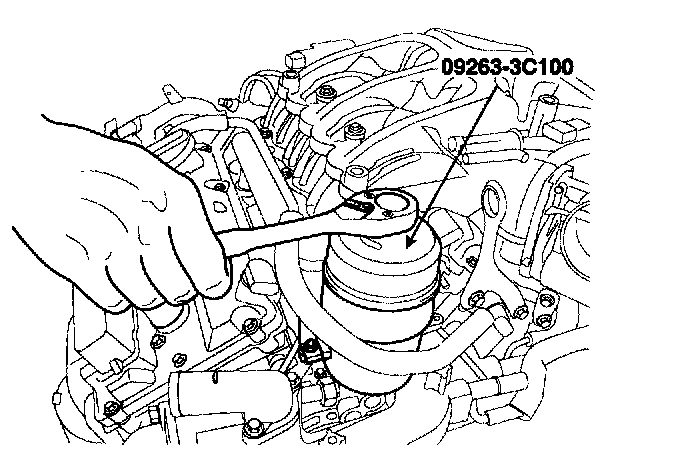 09263-3C100