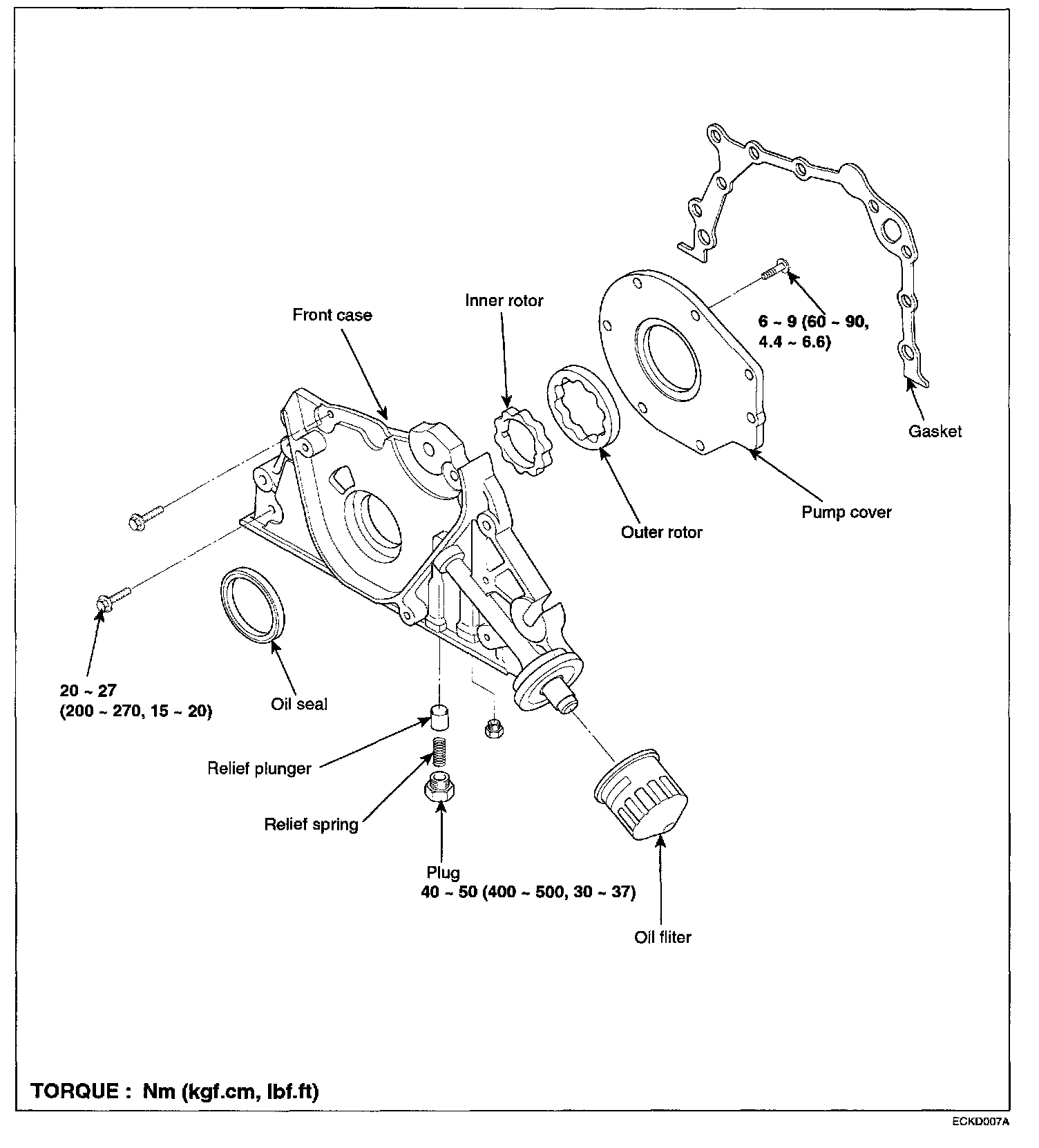 Inner rotor

Front case

6 ~ 9 (60 ~ 90, 4.4 ~ 6.6)

Gasket

Pump cover

Outer rotor

20 ~ 27
(200 ~ 270, 15 ~ 20)

Oil seal

Relief plunger

Relief spring

Plug
40 ~ 50 (400 ~ 500, 30 ~ 37)

Oil fliter

TORQUE : Nm (kgf.cm, lbf.ft)

ECKD007A