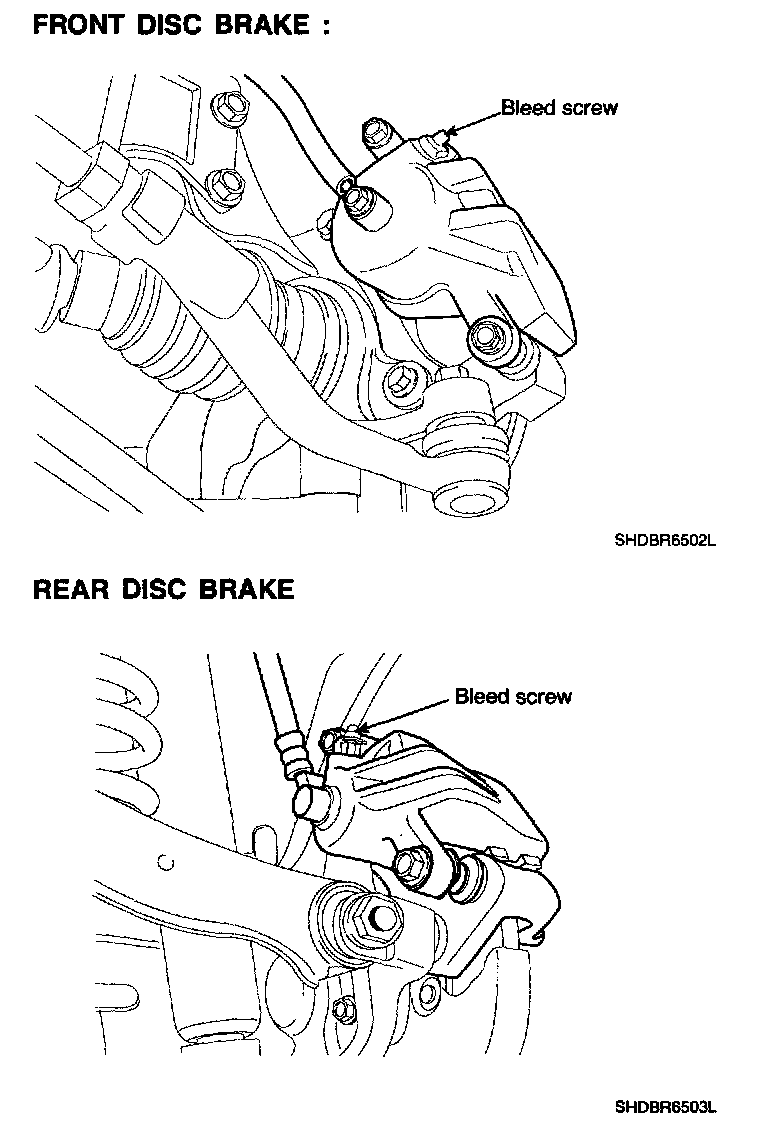 FRONT DISC BRAKE :

Bleed screw

SHDBR6502L

REAR DISC BRAKE

Bleed screw

SHDBR6503L