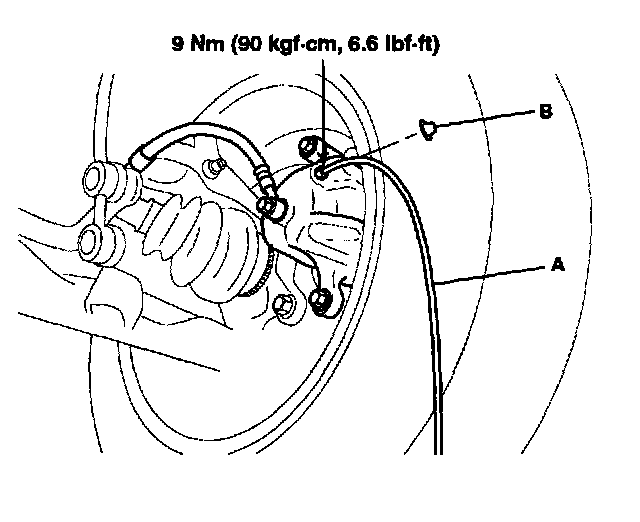 9 Nm (90 kgf·cm, 6.6 lbf·ft)

B

A