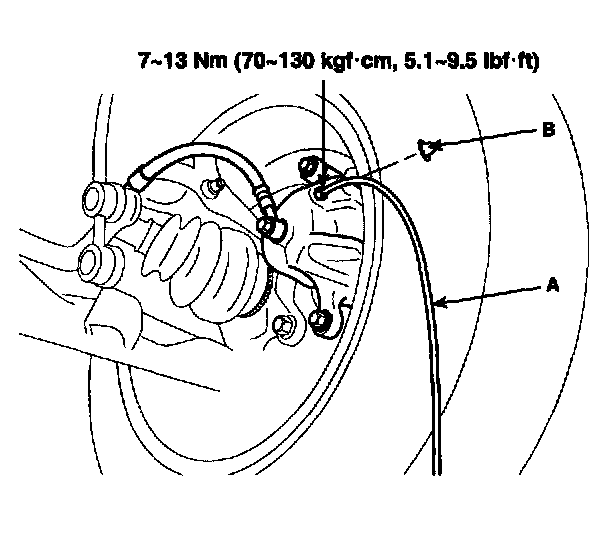 7~13 Nm (70~130 kgf·cm, 5.1~9.5 lbf·ft)

B

A